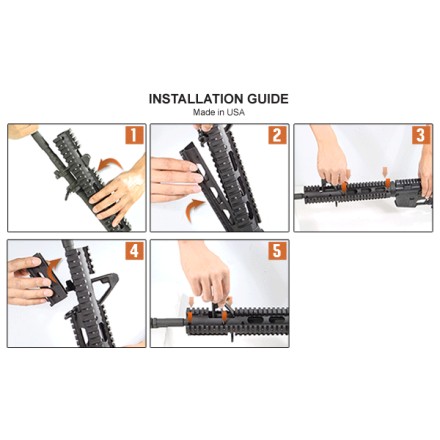 INSTALLATION GUIDE
Made in USA

1

2

3

4

5